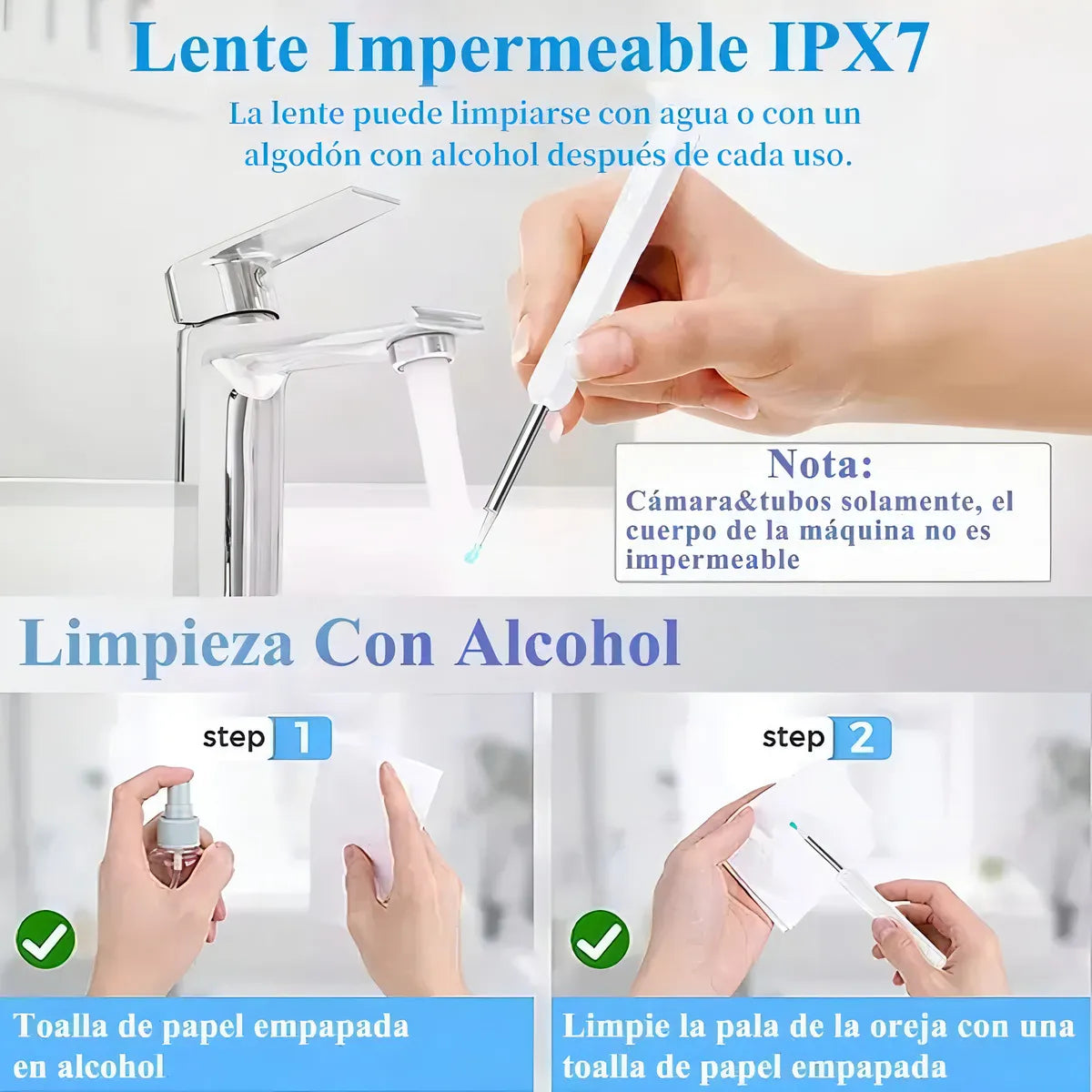 Lente Impermeable IPX7

La lente puede limpiarse con agua o con un algodón con alcohol después de cada uso.

Nota:
Cámara&tubos solamente, el cuerpo de la máquina no es impermeable

Limpieza Con Alcohol

step 1

Toalla de papel empapada en alcohol

step 2

Limpie la pala de la oreja con una toalla de papel empapada